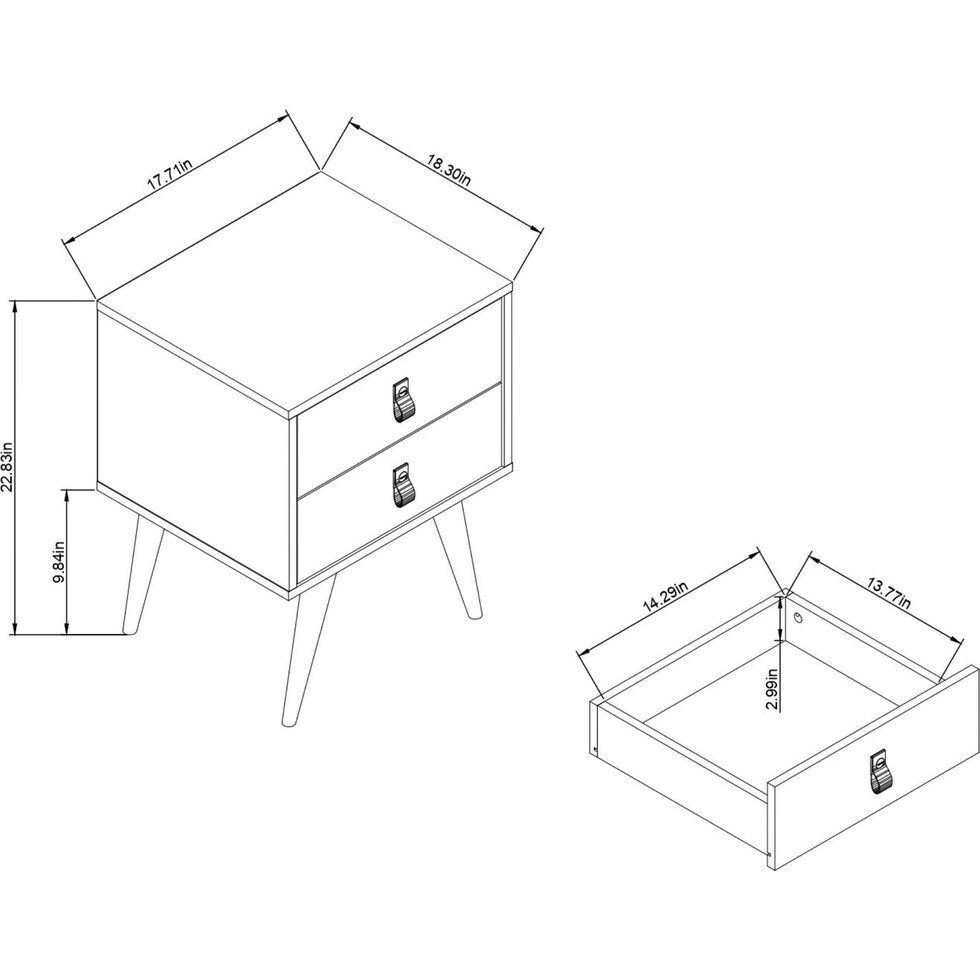 17.71in
18.30in
22.83in
9.84in
14.29in
13.77in
2.99in