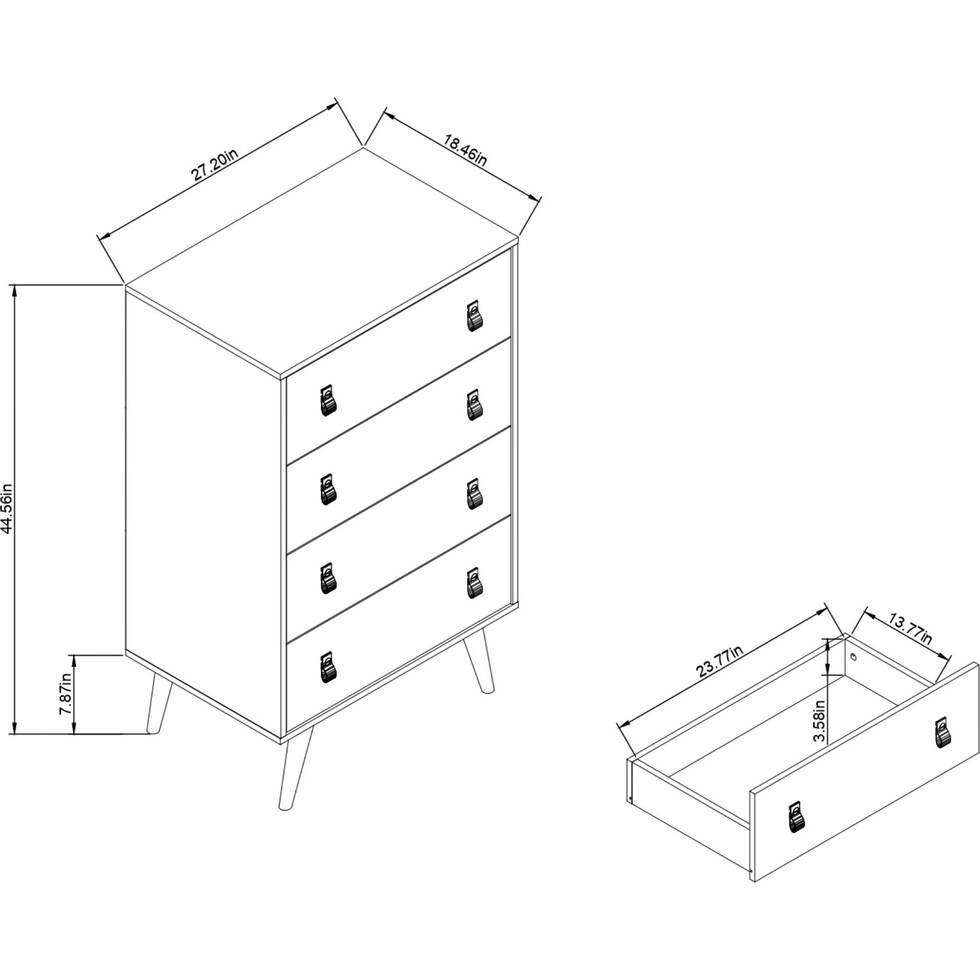 27.20in
18.46in
44.56in
7.87in
23.77in
13.77in
3.58in