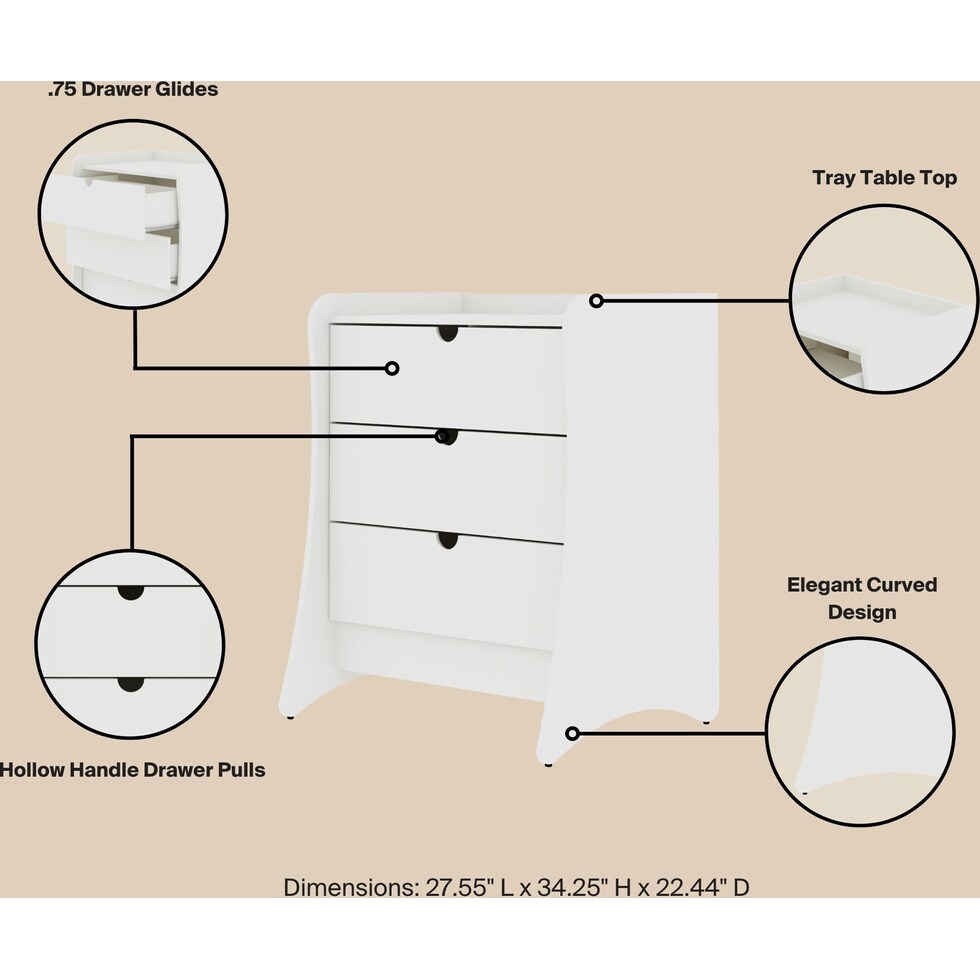 .75 Drawer Glides

Tray Table Top

Elegant Curved Design

Hollow Handle Drawer Pulls

Dimensions: 27.55" L x 34.25" H x 22.44" D