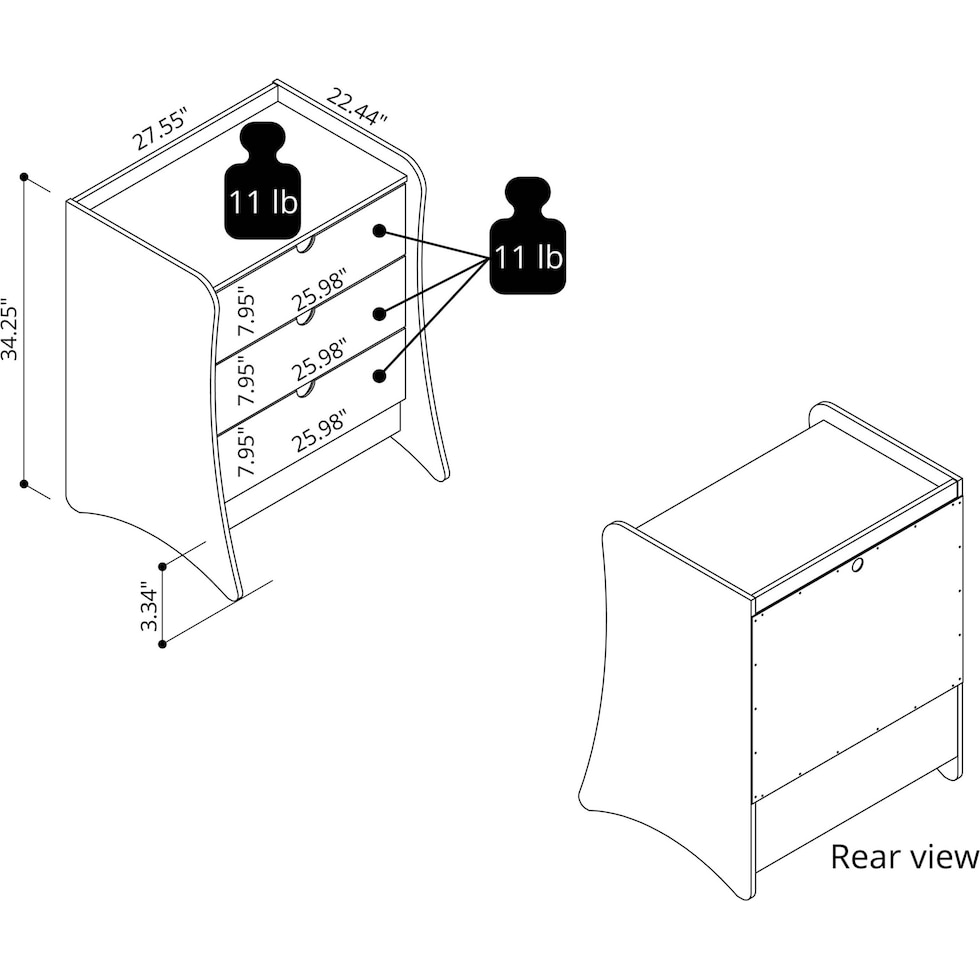 27.55"

22.44"

11 lb

11 lb

34.25"

7.95"

25.98"

7.95"

25.98"

7.95"

25.98"

3.34"

Rear view