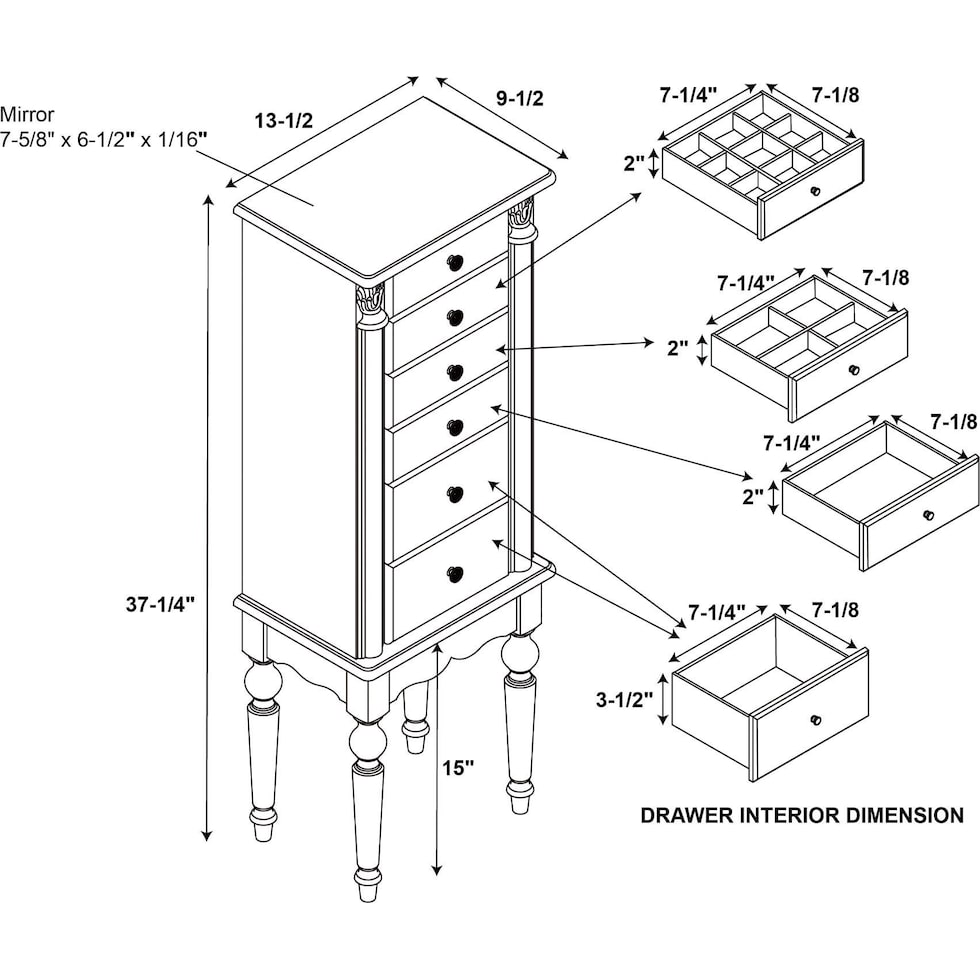 Mirror
7-5/8" x 6-1/2" x 1/16"

13-1/2

9-1/2

37-1/4"

15"

7-1/4"
7-1/8
2"

7-1/4"
7-1/8
2"

7-1/4"
7-1/8
2"

7-1/4"
7-1/8
3-1/2"

DRAWER INTERIOR DIMENSION