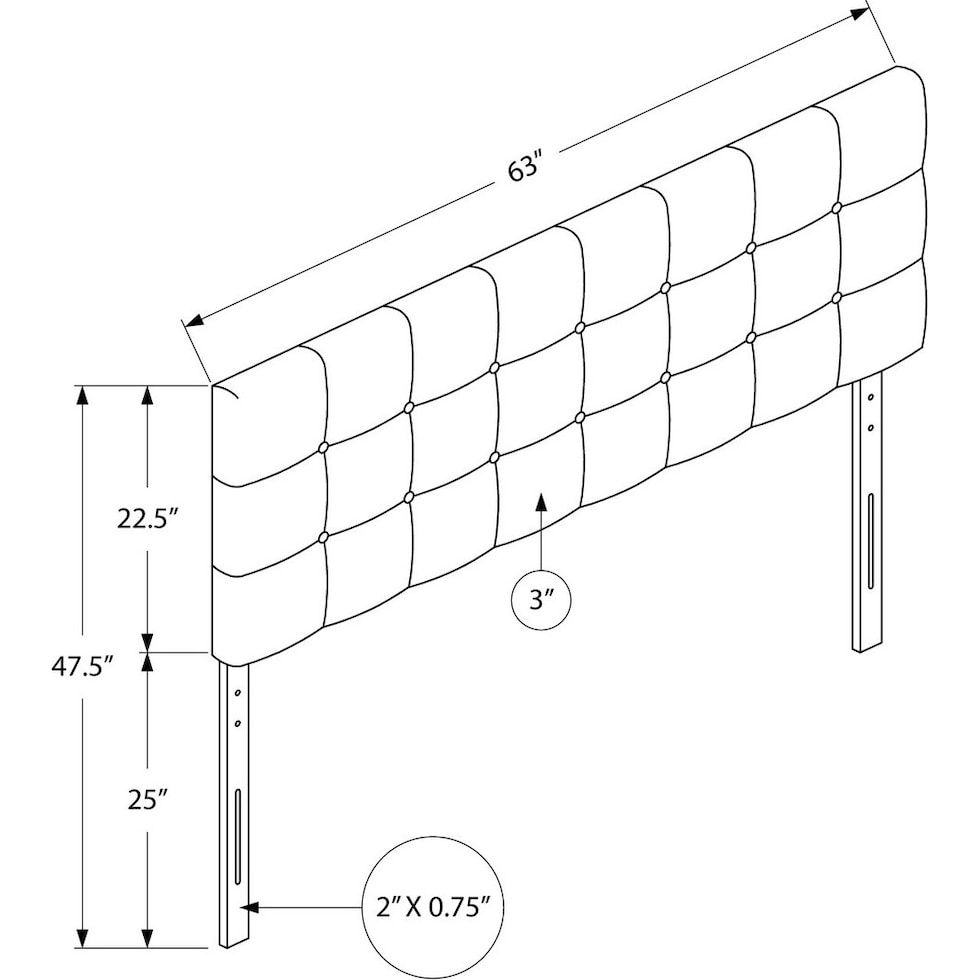 63″

22.5″

47.5″

3″

25″

2″ X 0.75″