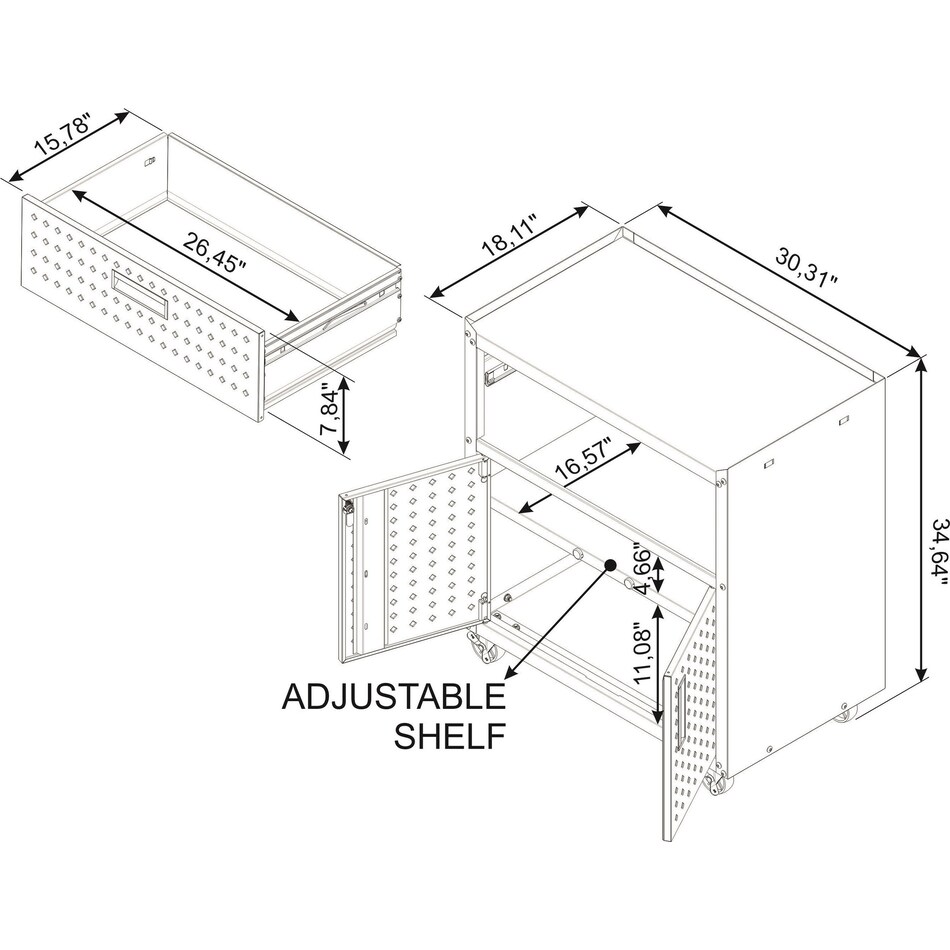 15,78"
26,45"
7,84"
18,11"
30,31"
16,57"
4,66"
11,08"
34,64"
ADJUSTABLE SHELF