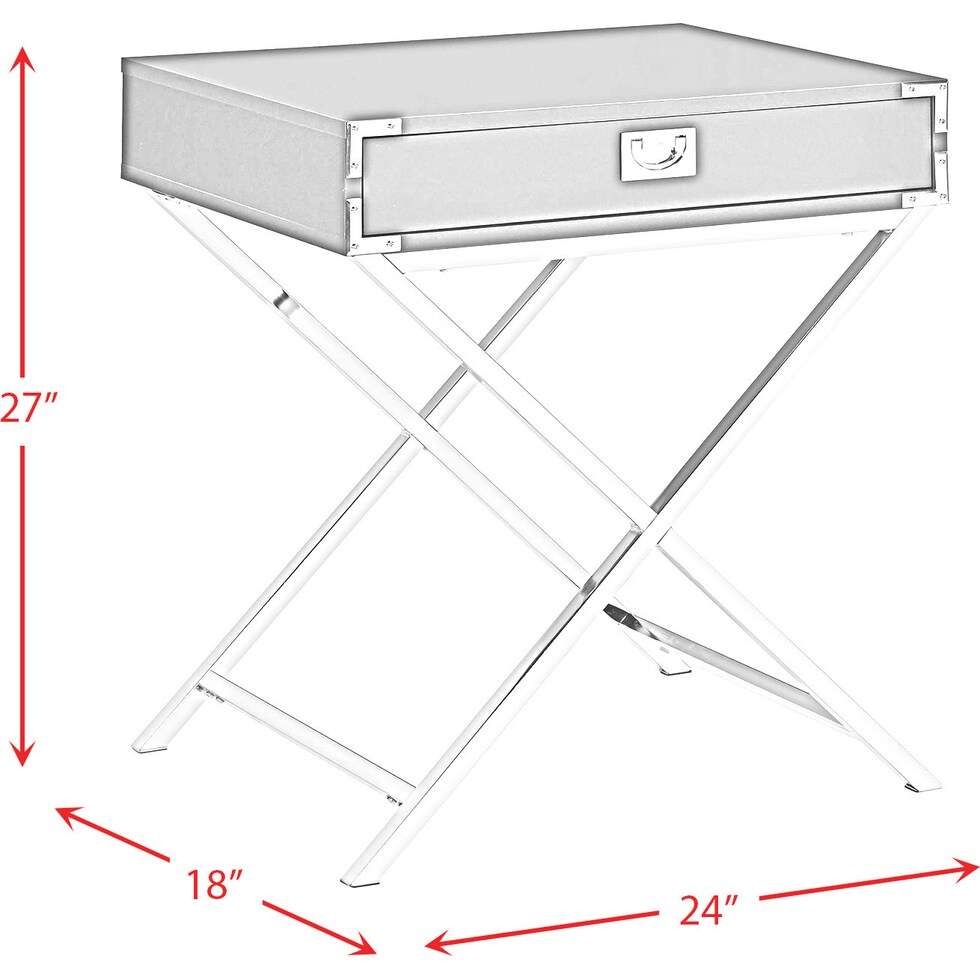 27″

18″

24″